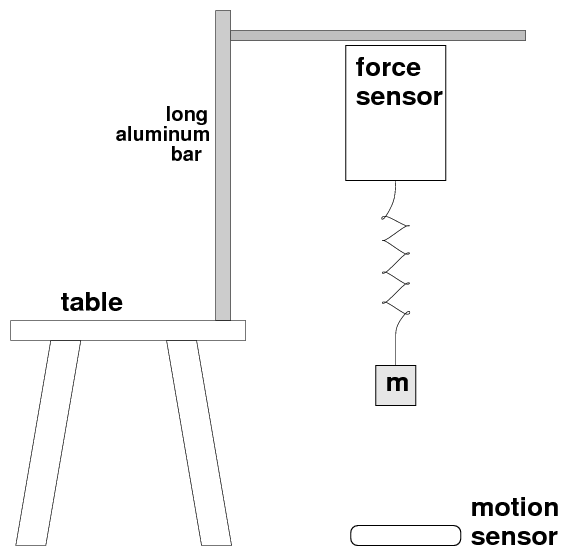 long aluminum bar

force sensor

table

m

motion sensor