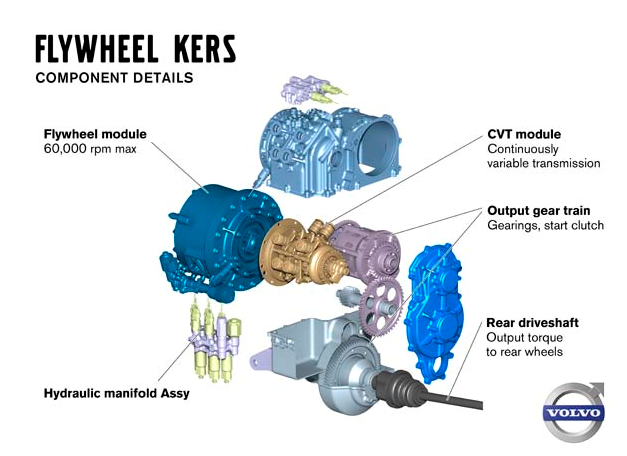 FLYWHEEL KERS
COMPONENT DETAILS

Flywheel module
60,000 rpm max

CVT module
Continuously variable transmission

Output gear train
Gearings, start clutch

Rear driveshaft
Output torque to rear wheels

Hydraulic manifold Assy

VOLVO