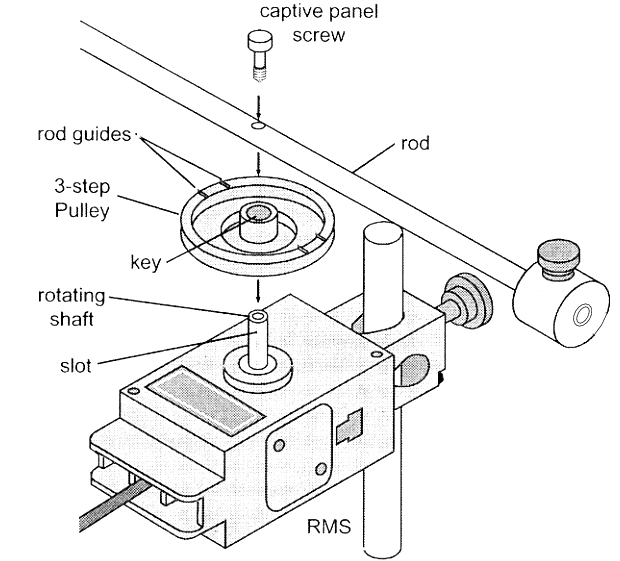 captive panel screw

rod guides

rod

3-step Pulley

key

rotating shaft

slot

RMS