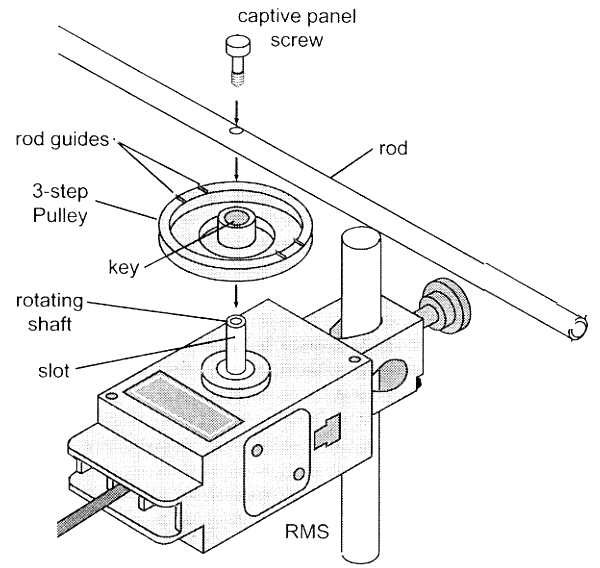 captive panel screw

rod guides

rod

3-step Pulley

key

rotating shaft

slot

RMS