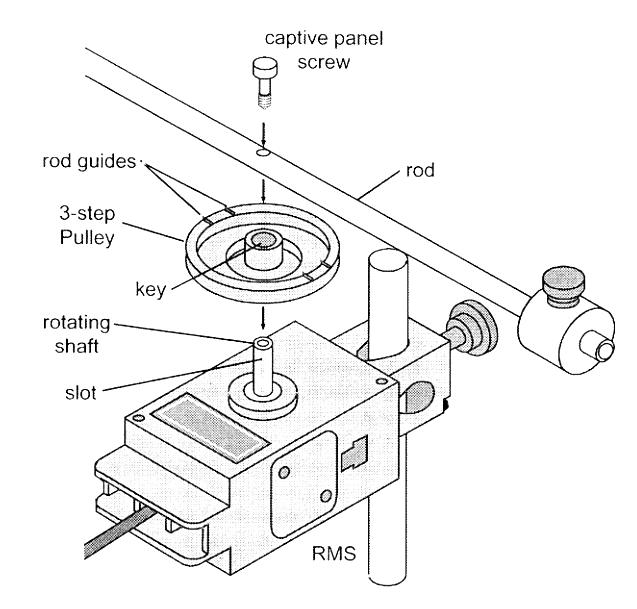 captive panel screw

rod guides

rod

3-step Pulley

key

rotating shaft

slot

RMS