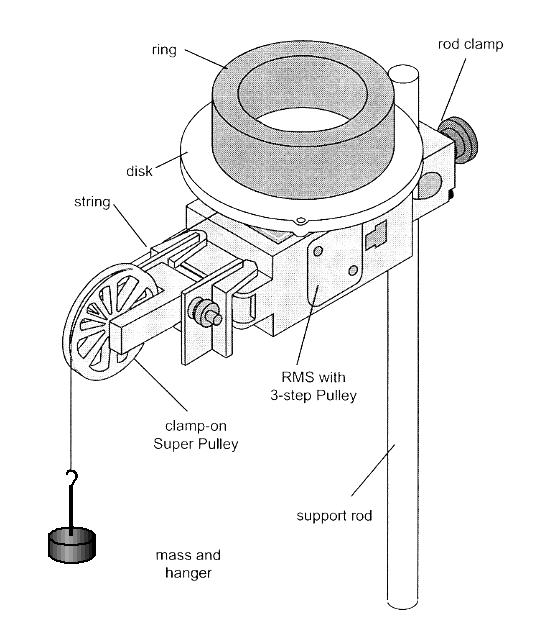 ring

rod clamp

disk

string

RMS with
3-step Pulley

clamp-on
Super Pulley

support rod

mass and
hanger